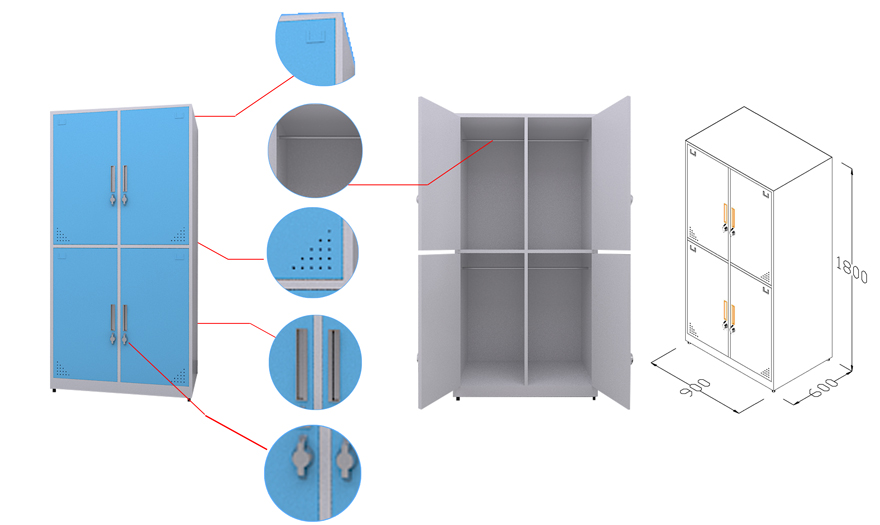 1800
900
600